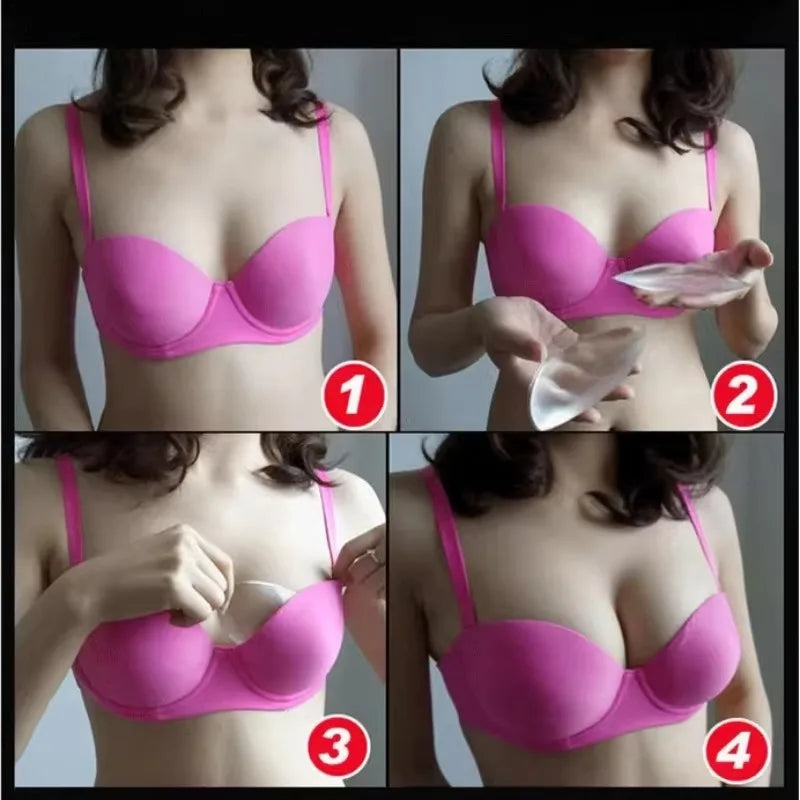 1

2

3

4